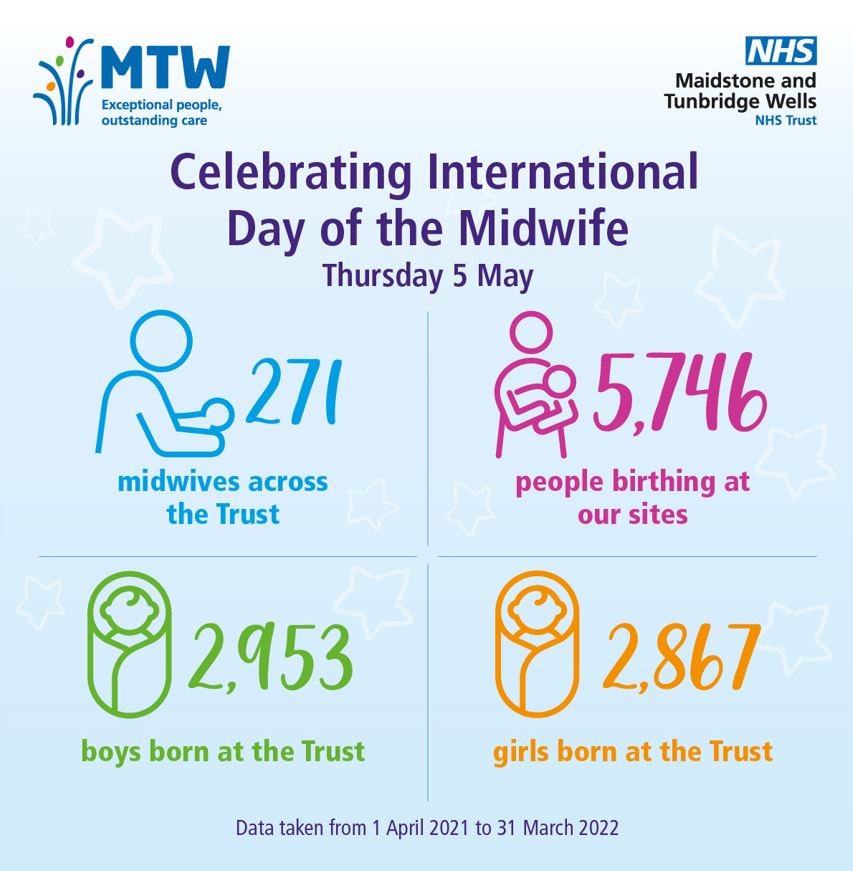 MTW
Exceptional people, outstanding care

NHS
Maidstone and Tunbridge Wells
NHS Trust

Celebrating International Day of the Midwife
Thursday 5 May

271
midwives across the Trust

5,746
people birthing at our sites

2,953
boys born at the Trust

2,867
girls born at the Trust

Data taken from 1 April 2021 to 31 March 2022